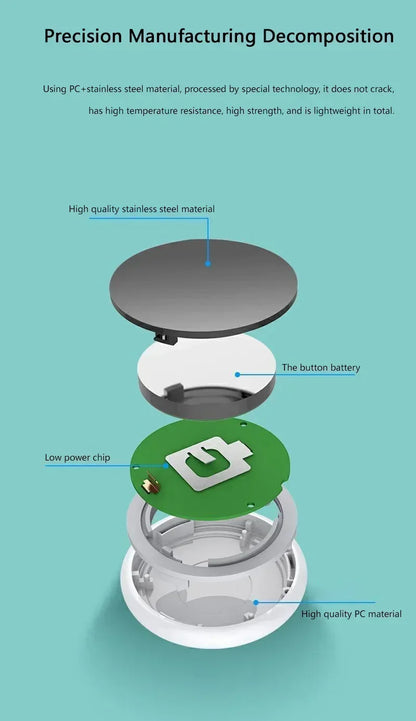 Precision Manufacturing Decomposition

Using PC+stainless steel material, processed by special technology, it does not crack, has high temperature resistance, high strength, and is lightweight in total.

High quality stainless steel material

The button battery

Low power chip

High quality PC material