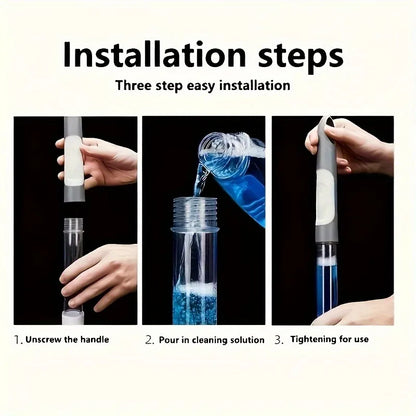 Installation steps

Three step easy installation

1. Unscrew the handle

2. Pour in cleaning solution

3. Tightening for use