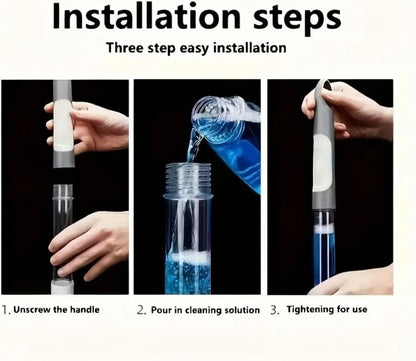 Installation steps

Three step easy installation

1. Unscrew the handle

2. Pour in cleaning solution

3. Tightening for use