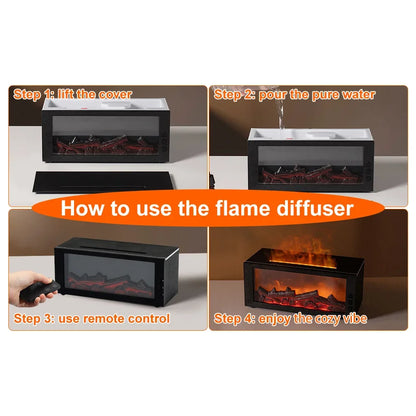 Step 1: lift the cover

Step 2: pour the pure water

How to use the flame diffuser

Step 3: use remote control

Step 4: enjoy the cozy vibe