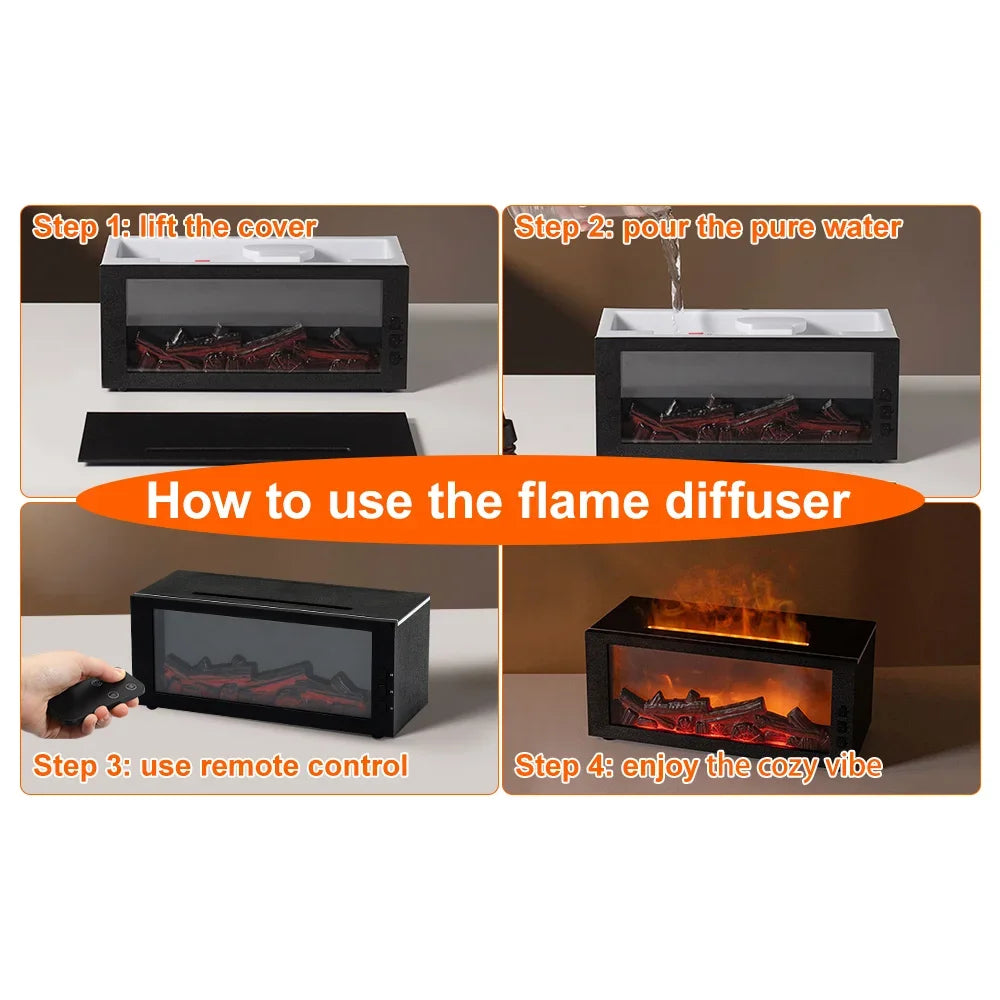 Step 1: lift the cover

Step 2: pour the pure water

How to use the flame diffuser

Step 3: use remote control

Step 4: enjoy the cozy vibe