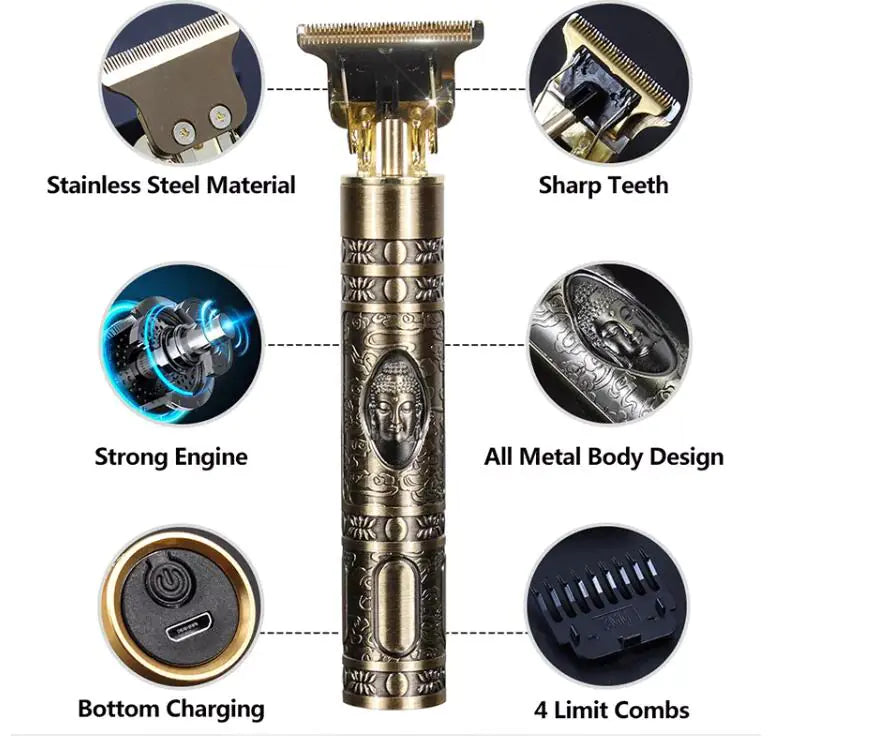 Stainless Steel Material

Sharp Teeth

Strong Engine

All Metal Body Design

Bottom Charging

4 Limit Combs